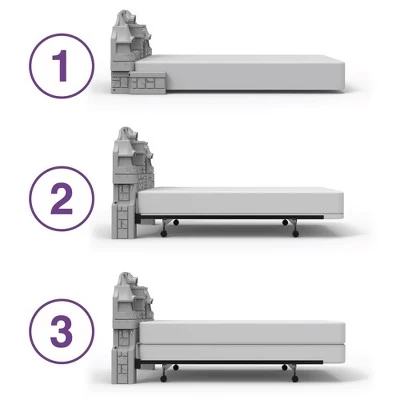 1

2

3